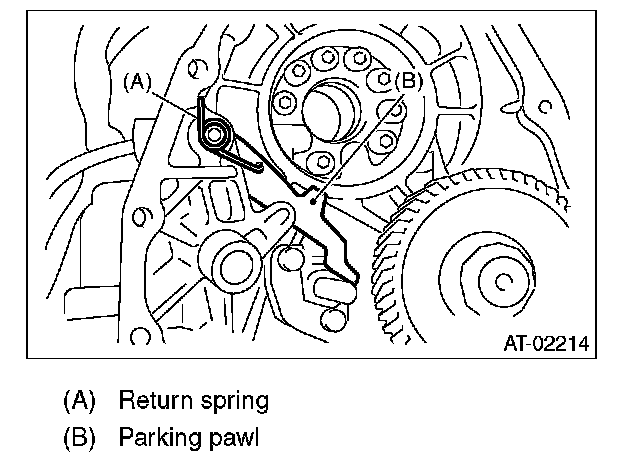 (A)
(B)
AT-02214

(A) Return spring
(B) Parking pawl