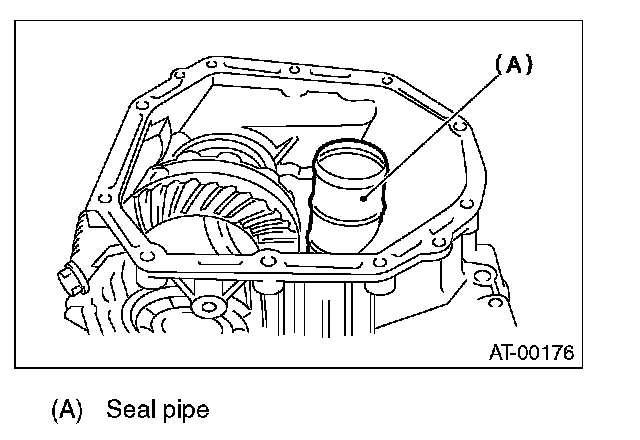 (A)

AT-00176

(A) Seal pipe