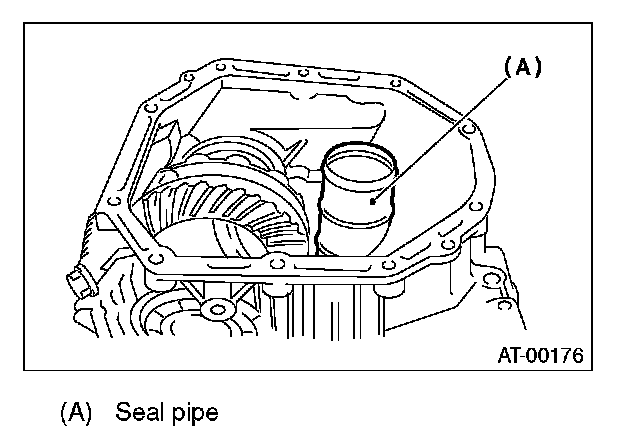 (A)

AT-00176

(A) Seal pipe