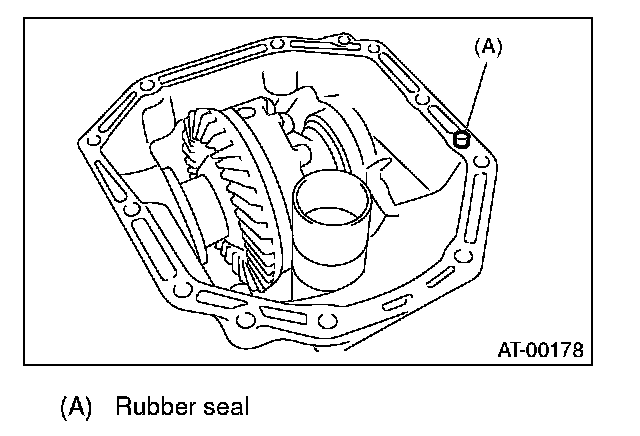 (A)

AT-00178

(A) Rubber seal