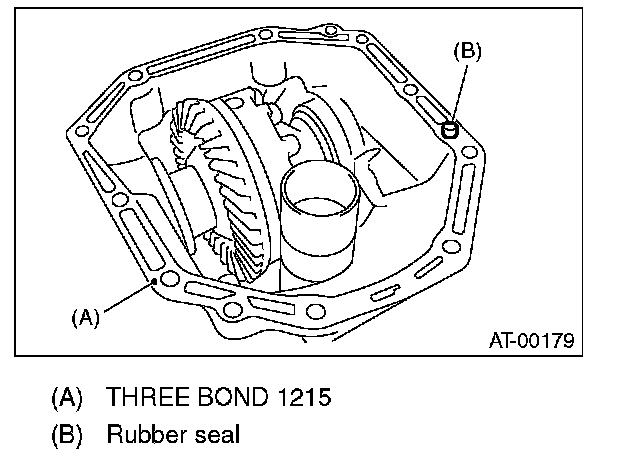 (B)

(A)

AT-00179

(A) THREE BOND 1215

(B) Rubber seal