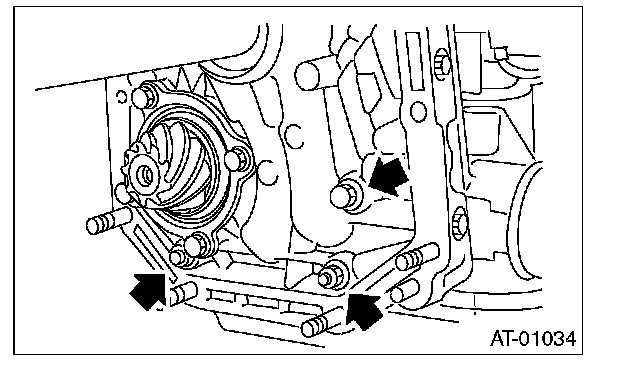 AT-01034