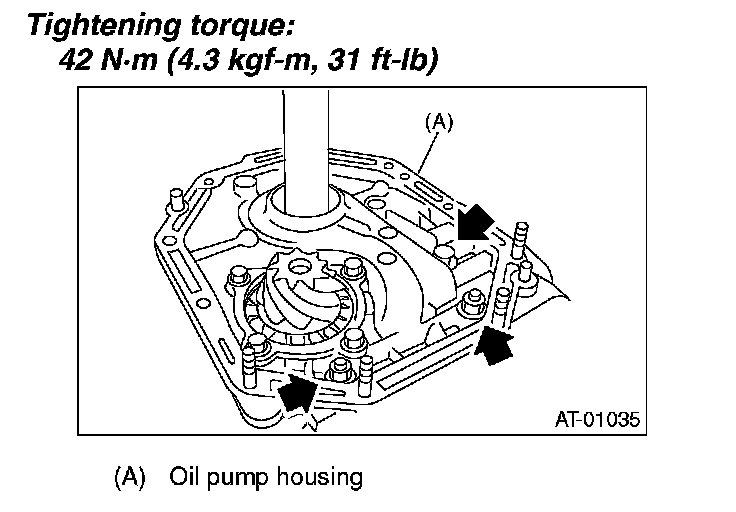 Tightening torque:
42 N·m (4.3 kgf-m, 31 ft-lb)

(A)

AT-01035

(A) Oil pump housing