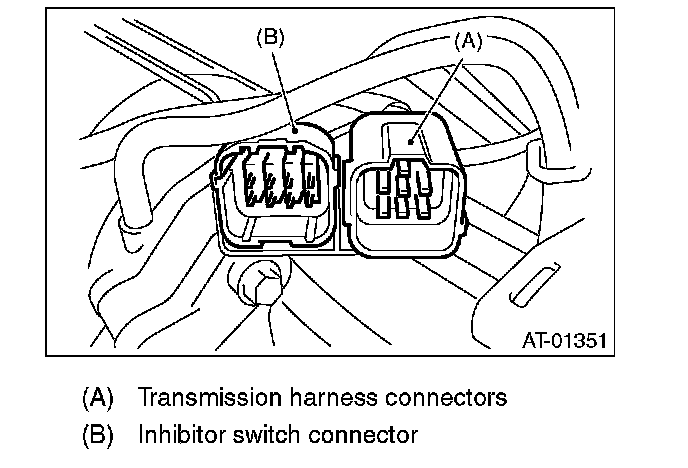 (B)
(A)
AT-01351

(A) Transmission harness connectors
(B) Inhibitor switch connector