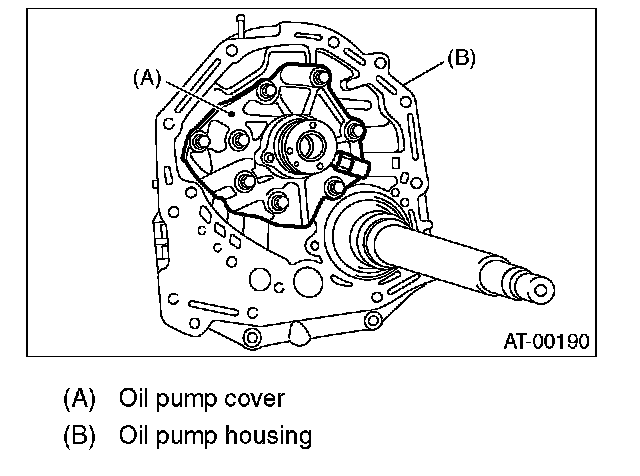 (A)

(B)

AT-00190

(A) Oil pump cover
(B) Oil pump housing