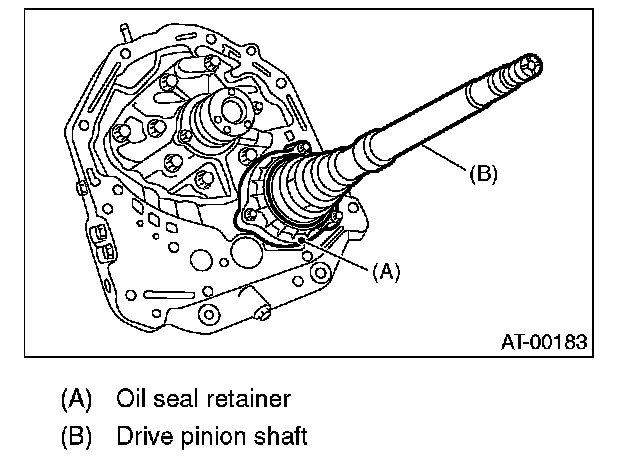 (B)

(A)

AT-00183

(A) Oil seal retainer

(B) Drive pinion shaft