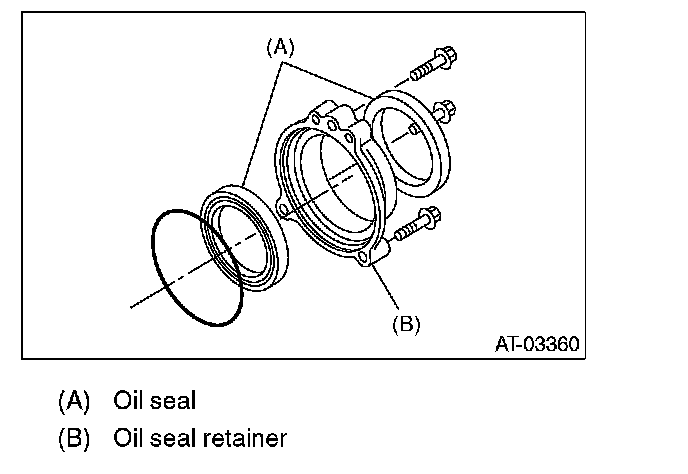 (A)

(B)

AT-03360

(A) Oil seal

(B) Oil seal retainer