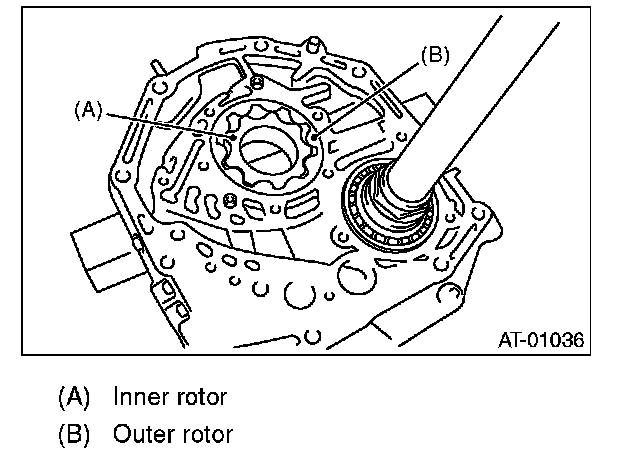 (B)

(A)

AT-01036

(A) Inner rotor

(B) Outer rotor