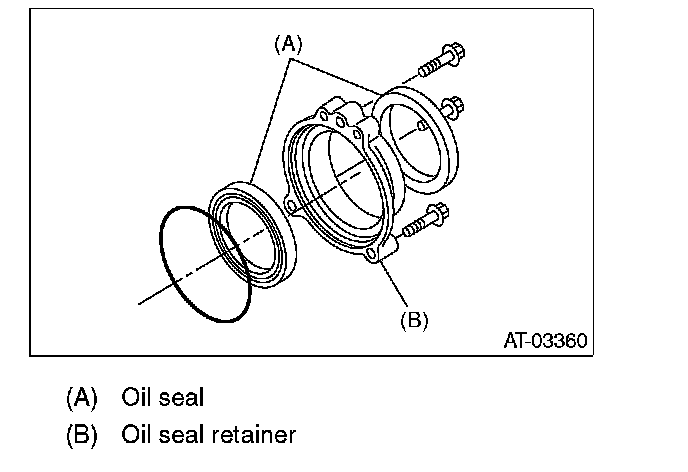 (A)

(B)

AT-03360

(A) Oil seal

(B) Oil seal retainer