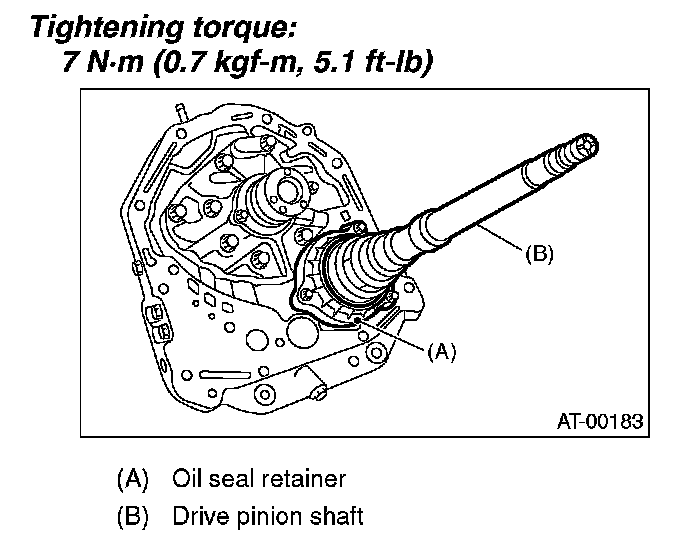 Tightening torque:
7 N·m (0.7 kgf-m, 5.1 ft-lb)

(B)

(A)

AT-00183

(A) Oil seal retainer
(B) Drive pinion shaft