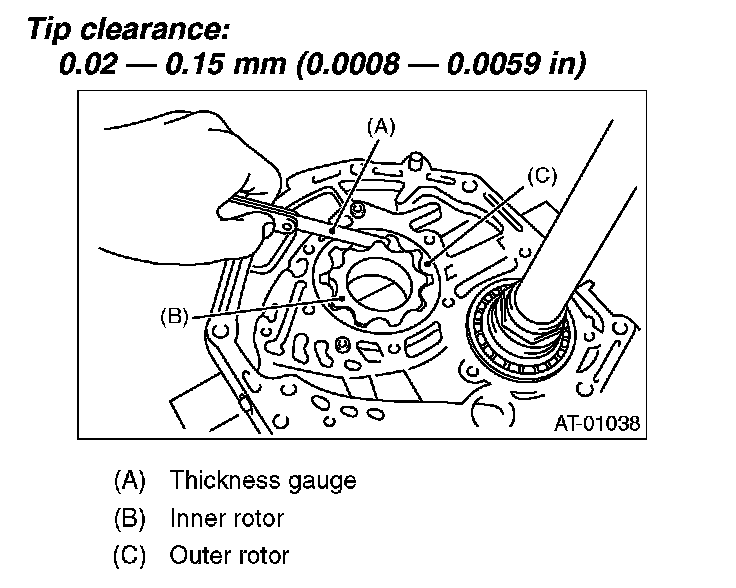 Tip clearance:
0.02 — 0.15 mm (0.0008 — 0.0059 in)

(A)

(C)

(B)

AT-01038

(A) Thickness gauge
(B) Inner rotor
(C) Outer rotor