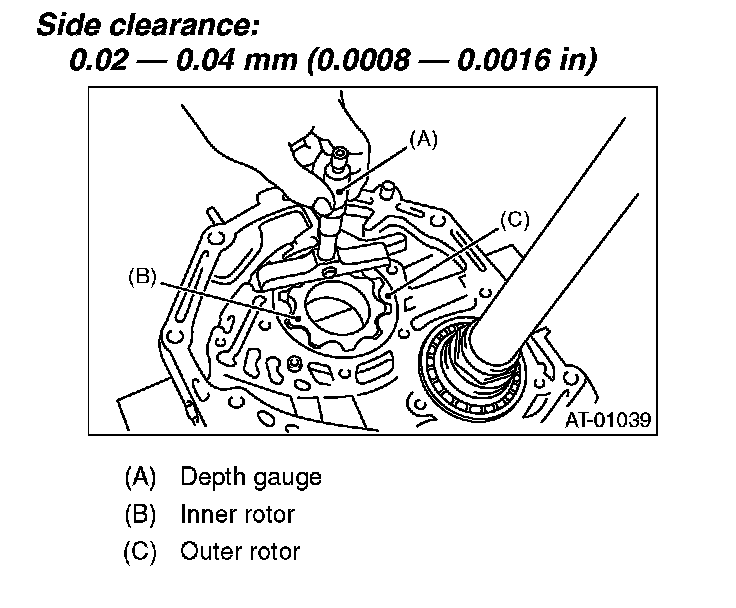 Side clearance:
0.02 — 0.04 mm (0.0008 — 0.0016 in)

(A)
(C)
(B)
AT-01039

(A) Depth gauge
(B) Inner rotor
(C) Outer rotor