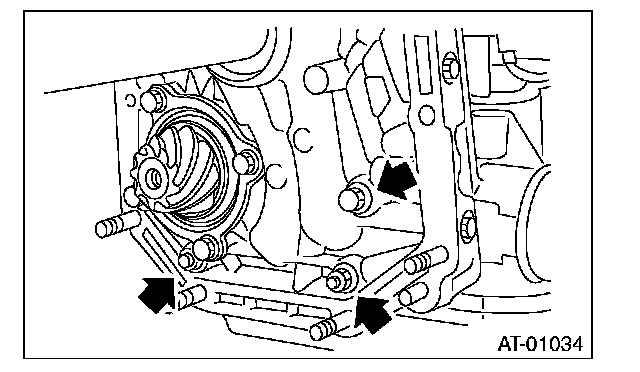 AT-01034