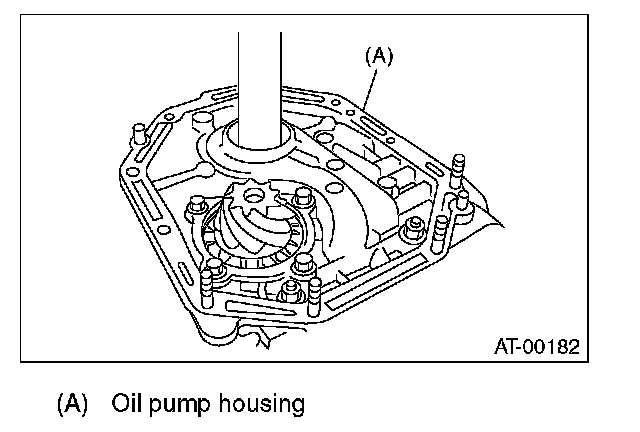 (A)

AT-00182

(A) Oil pump housing