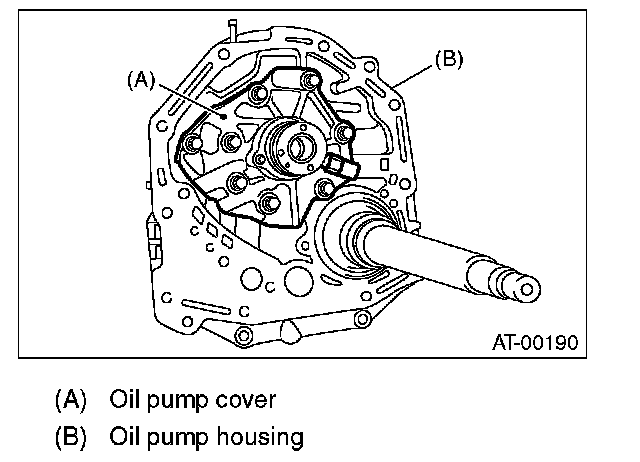 (A)

(B)

AT-00190

(A) Oil pump cover
(B) Oil pump housing