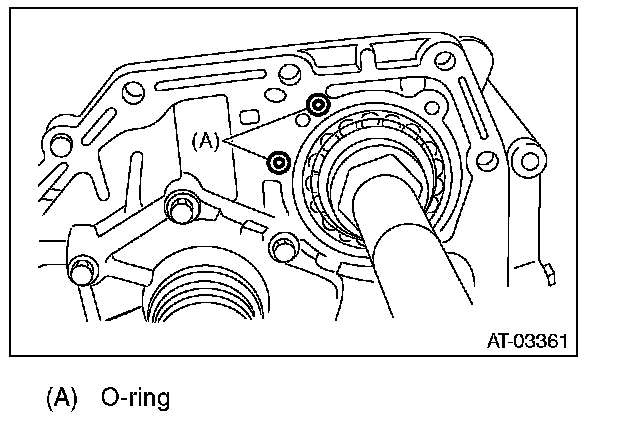 (A)

AT-03361

(A) O-ring