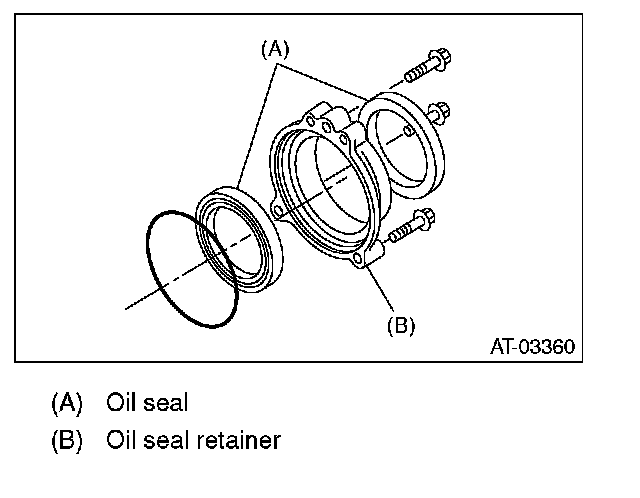 (A)

(B)

AT-03360

(A) Oil seal

(B) Oil seal retainer