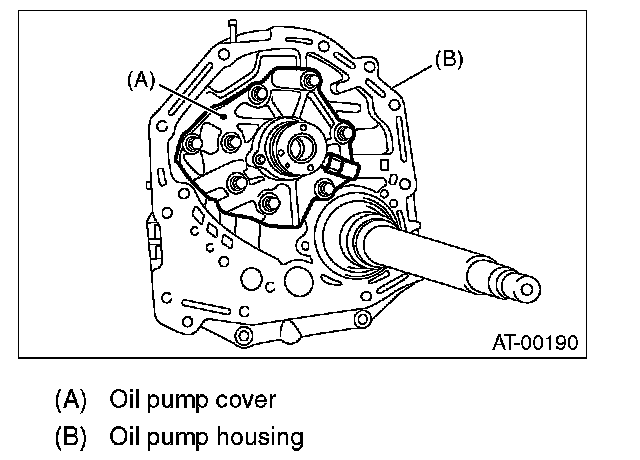 (A)

(B)

AT-00190

(A) Oil pump cover

(B) Oil pump housing