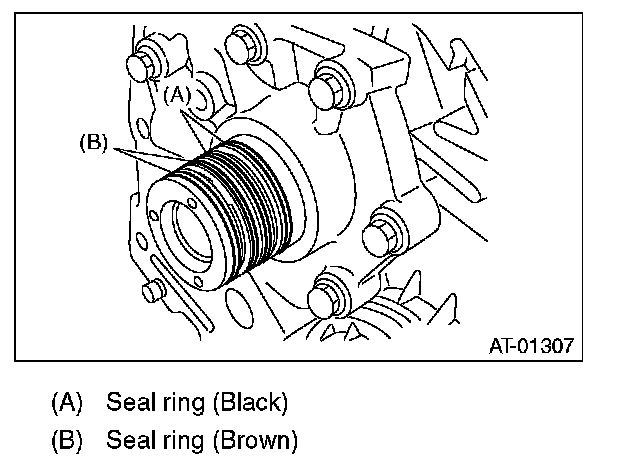 (A)

(B)

AT-01307

(A) Seal ring (Black)

(B) Seal ring (Brown)