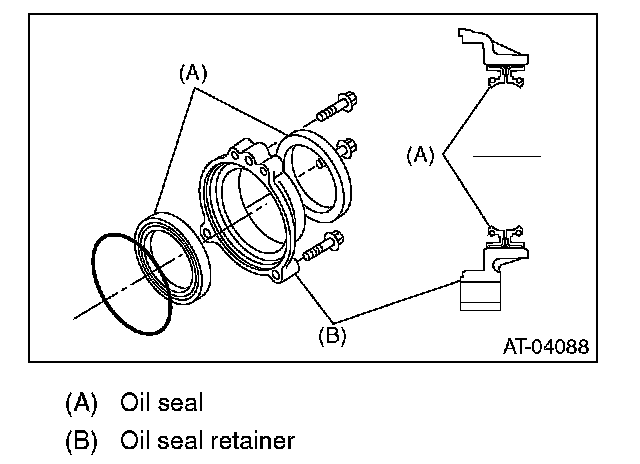 (A)

(A)

(B)

AT-04088

(A) Oil seal

(B) Oil seal retainer