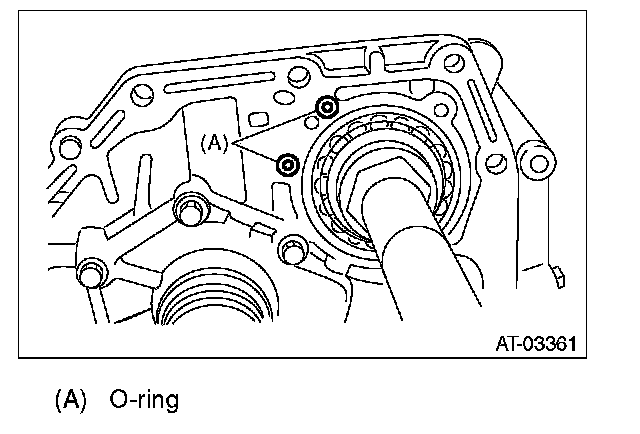 (A)

AT-03361

(A) O-ring