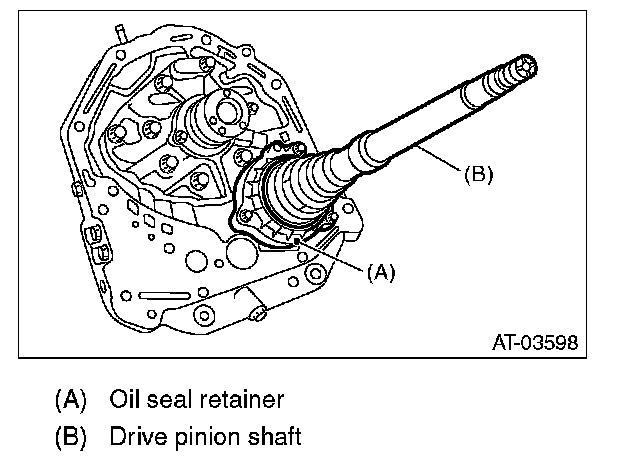 (B)

(A)

AT-03598

(A) Oil seal retainer

(B) Drive pinion shaft