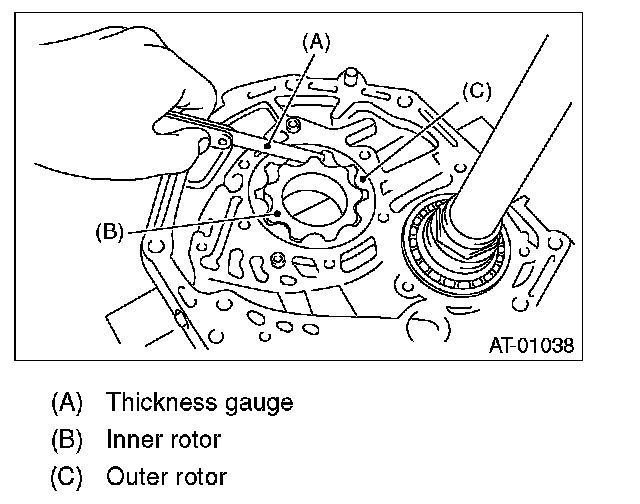 (A)

(C)

(B)

AT-01038

(A) Thickness gauge
(B) Inner rotor
(C) Outer rotor