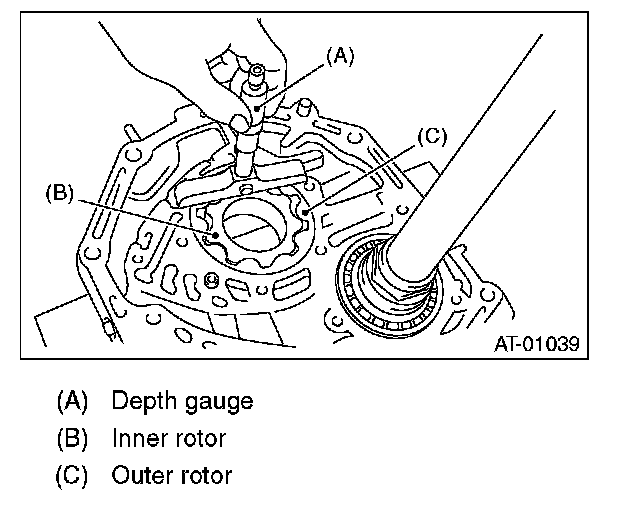 (A)
(C)
(B)
AT-01039

(A) Depth gauge
(B) Inner rotor
(C) Outer rotor