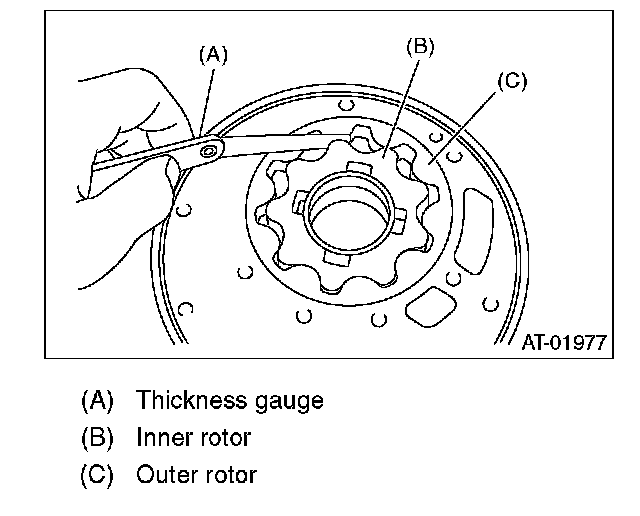 (A)
(B)
(C)
AT-01977

(A) Thickness gauge
(B) Inner rotor
(C) Outer rotor