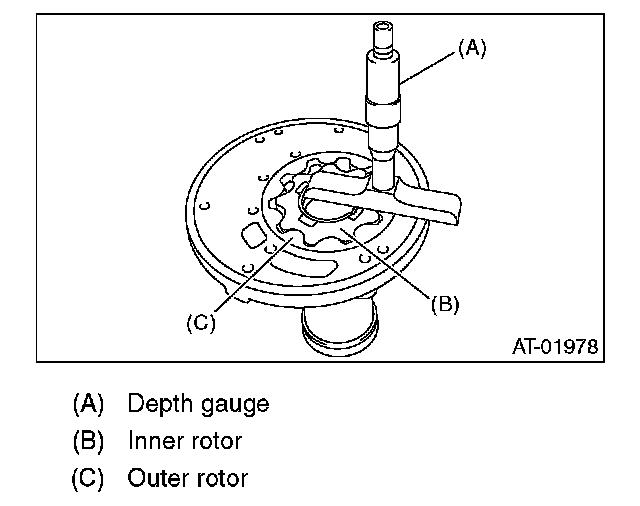 (A)

(B)

(C)

AT-01978

(A) Depth gauge
(B) Inner rotor
(C) Outer rotor