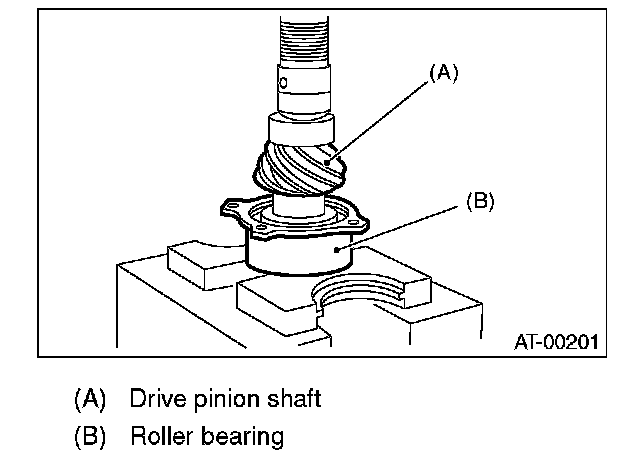 (A)

(B)

AT-00201

(A) Drive pinion shaft

(B) Roller bearing