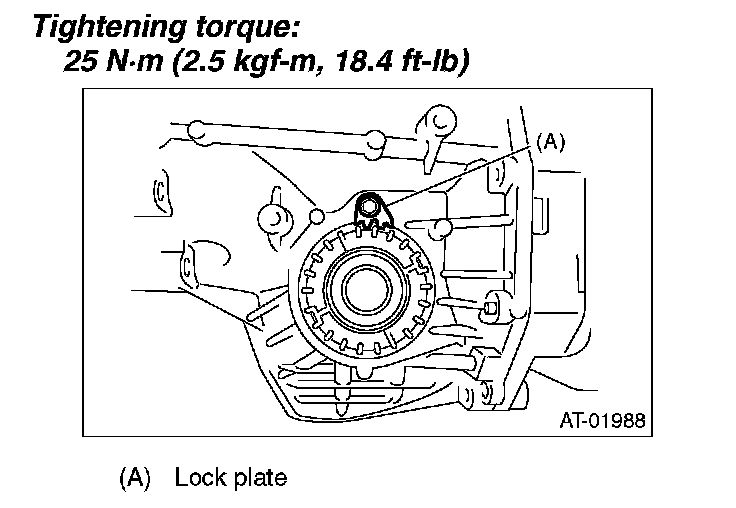 Tightening torque:
25 N·m (2.5 kgf-m, 18.4 ft-lb)

(A)

AT-01988

(A) Lock plate