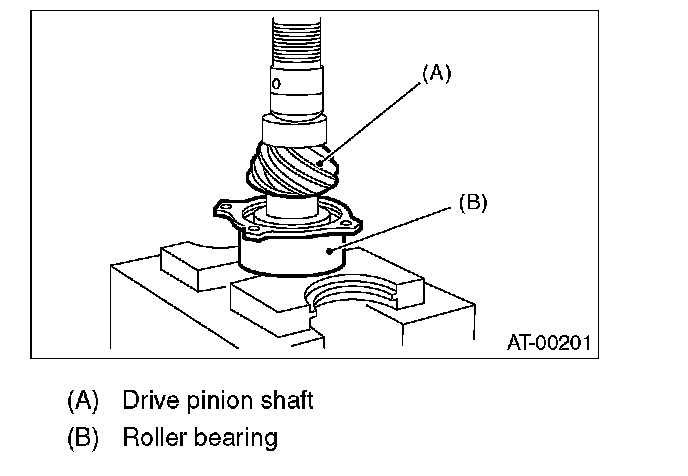 (A)

(B)

AT-00201

(A) Drive pinion shaft
(B) Roller bearing