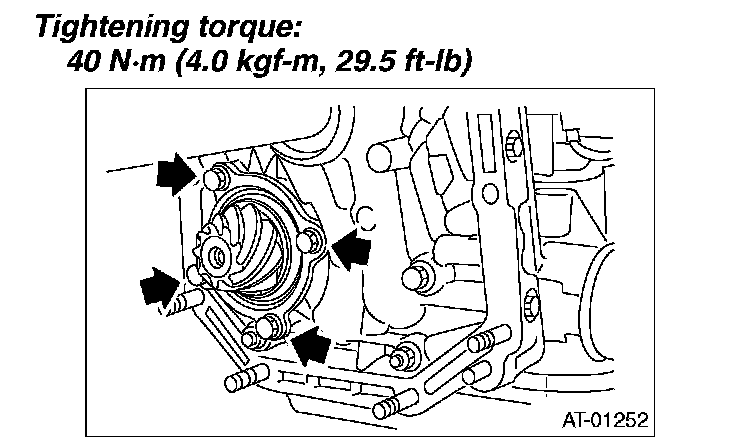 Tightening torque:
40 N·m (4.0 kgf-m, 29.5 ft-lb)

AT-01252