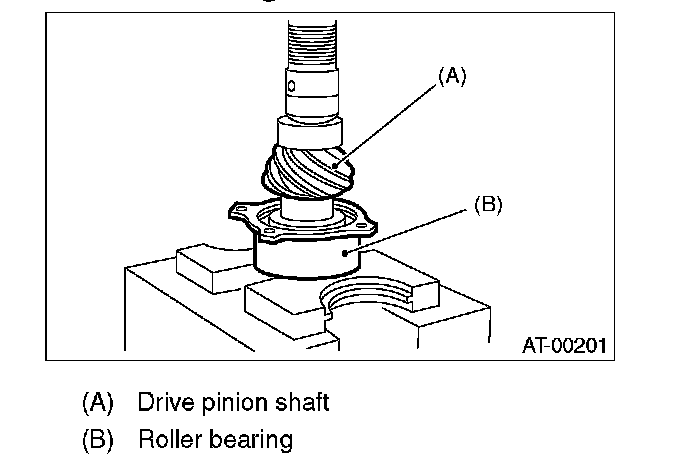 (A)

(B)

AT-00201

(A) Drive pinion shaft

(B) Roller bearing