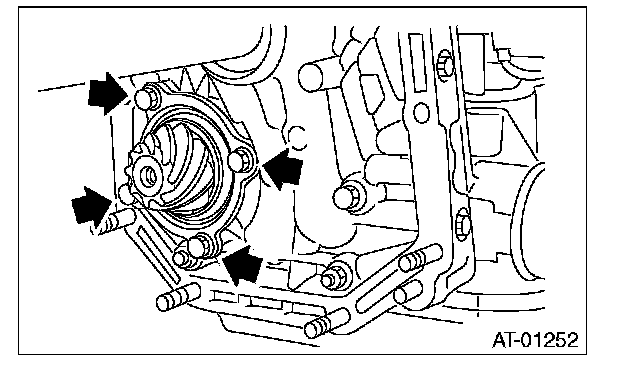 AT-01252