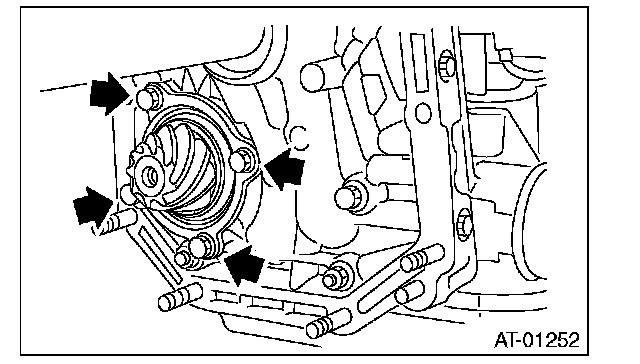 AT-01252