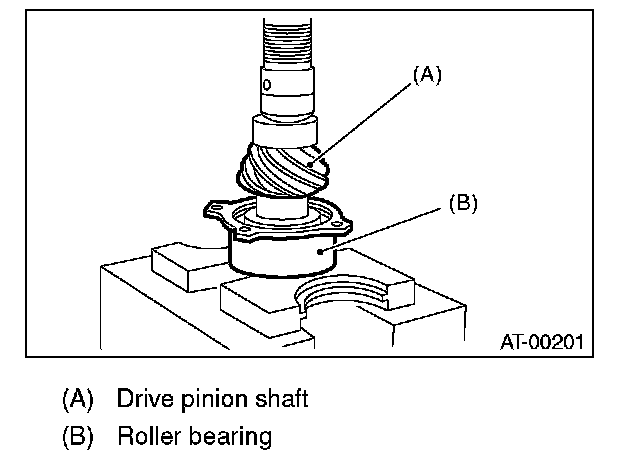 (A)

(B)

AT-00201

(A) Drive pinion shaft

(B) Roller bearing