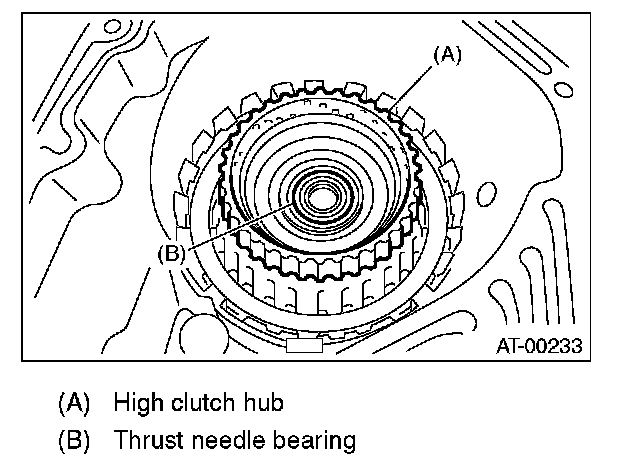 (A)

(B)

AT-00233

(A) High clutch hub

(B) Thrust needle bearing