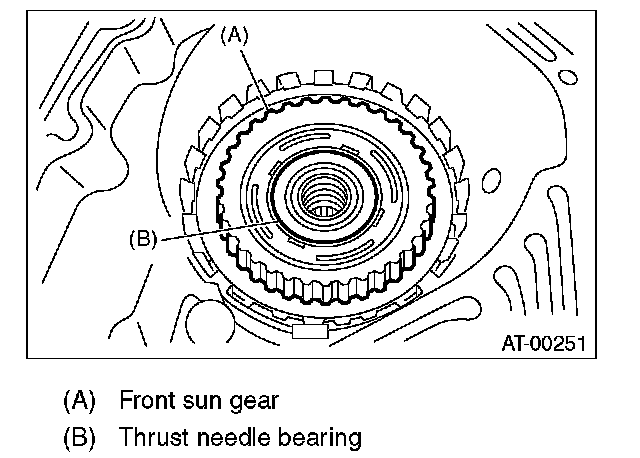 (A)

(B)

AT-00251

(A) Front sun gear

(B) Thrust needle bearing