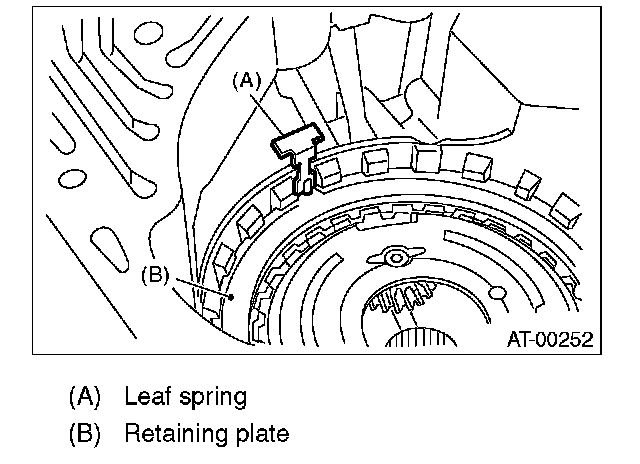 (A)

(B)

AT-00252

(A) Leaf spring

(B) Retaining plate