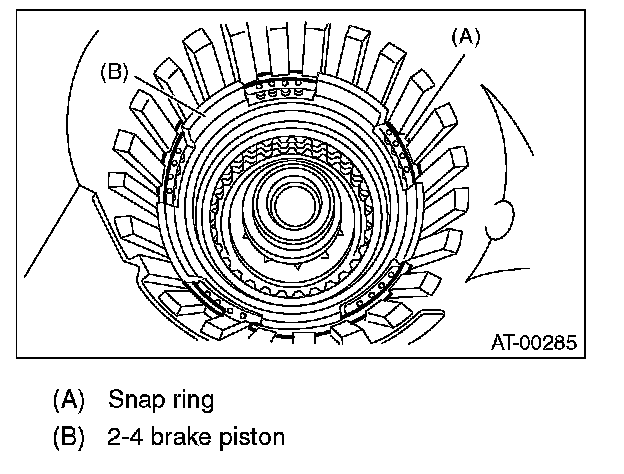 (A)

(B)

AT-00285

(A) Snap ring

(B) 2-4 brake piston