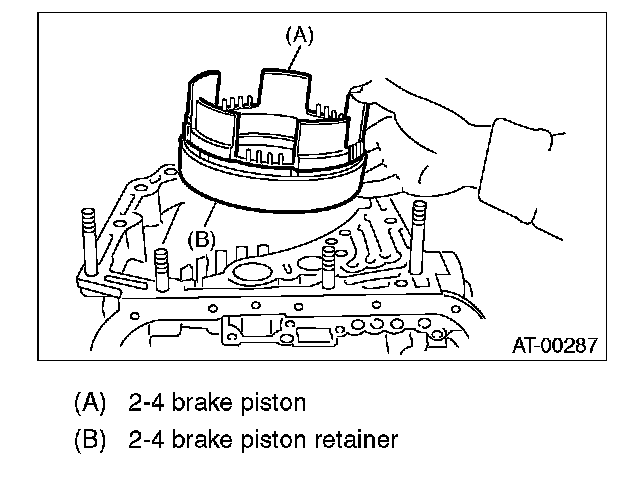 (A)

(B)

AT-00287

(A) 2-4 brake piston

(B) 2-4 brake piston retainer