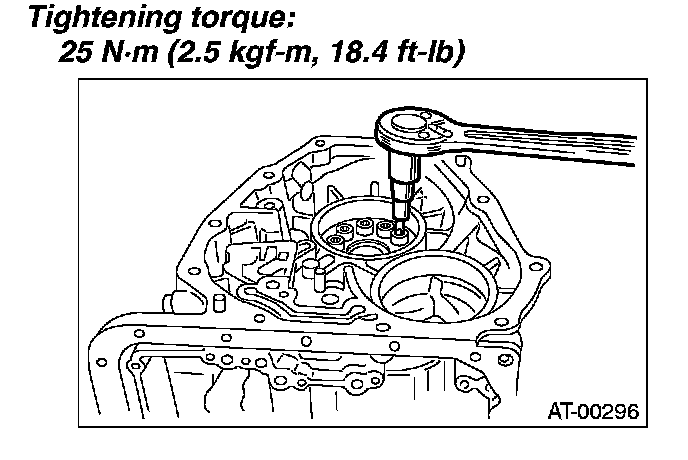 Tightening torque:
25 N·m (2.5 kgf-m, 18.4 ft-lb)

AT-00296