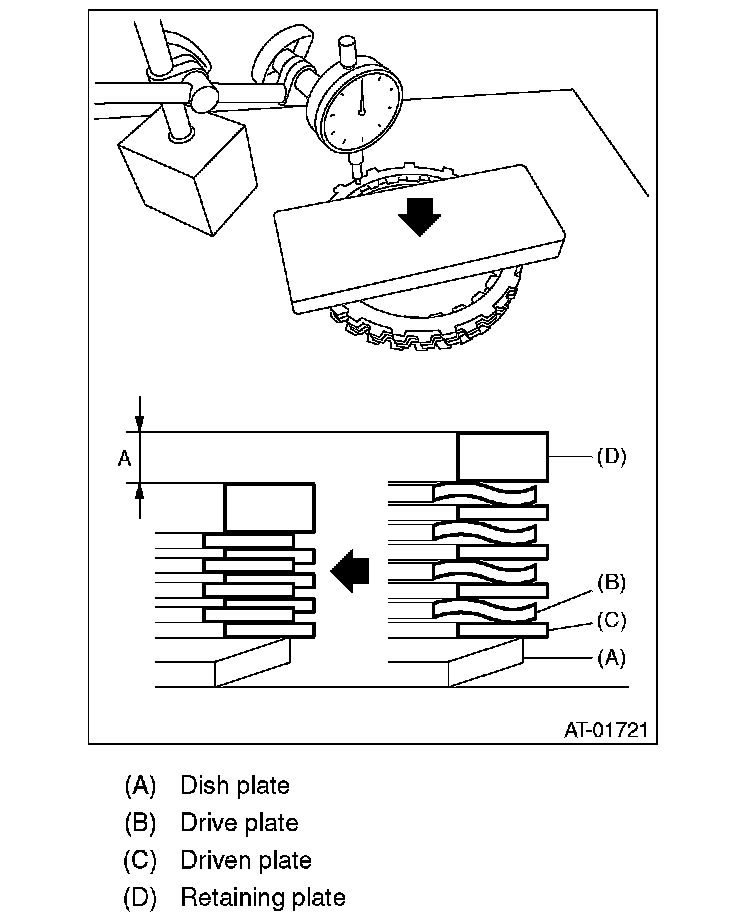 A

(D)

(B)

(C)

(A)

AT-01721

(A) Dish plate
(B) Drive plate
(C) Driven plate
(D) Retaining plate