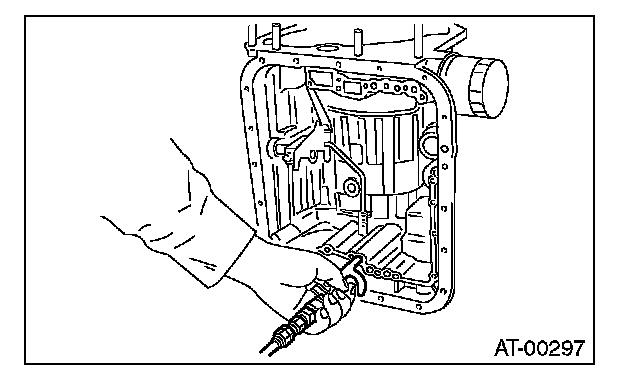 AT-00297