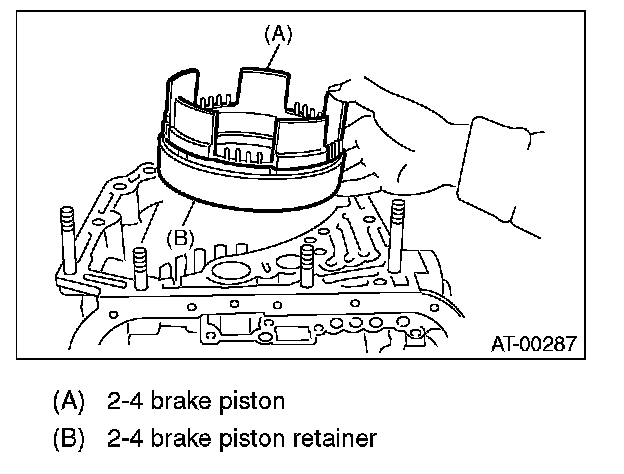 (A)

(B)

AT-00287

(A) 2-4 brake piston

(B) 2-4 brake piston retainer