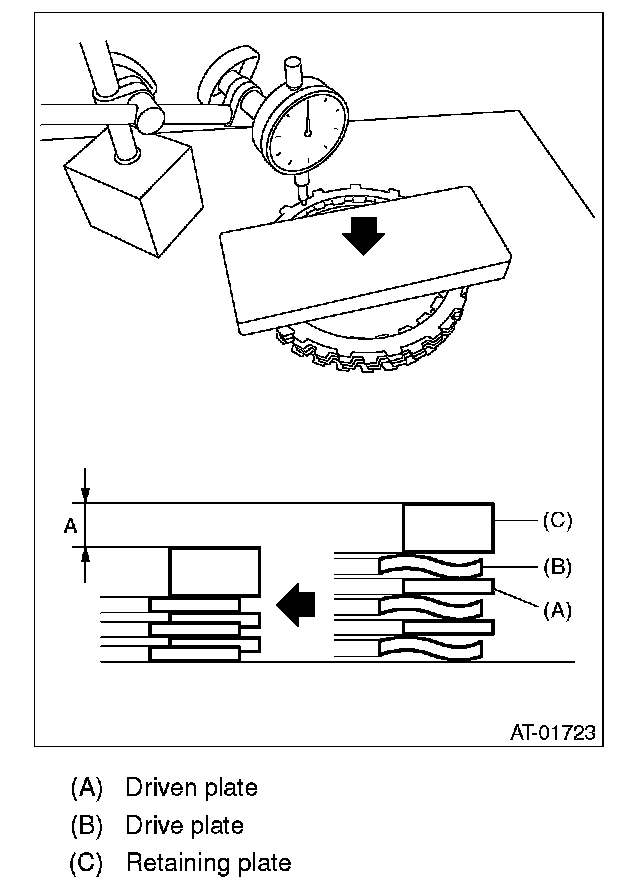 A

(C)

(B)

(A)

AT-01723

(A) Driven plate
(B) Drive plate
(C) Retaining plate