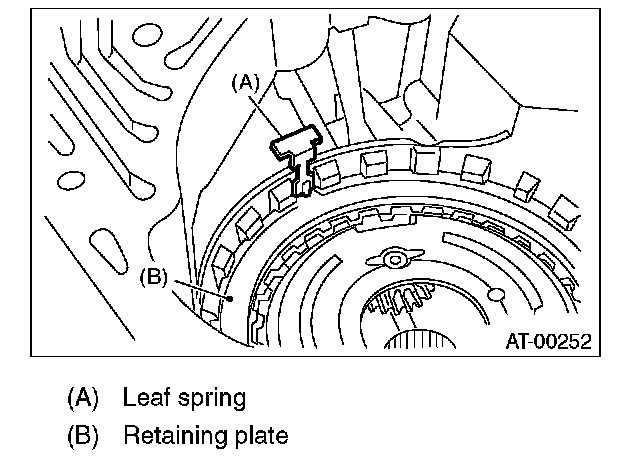 (A)

(B)

AT-00252

(A) Leaf spring

(B) Retaining plate