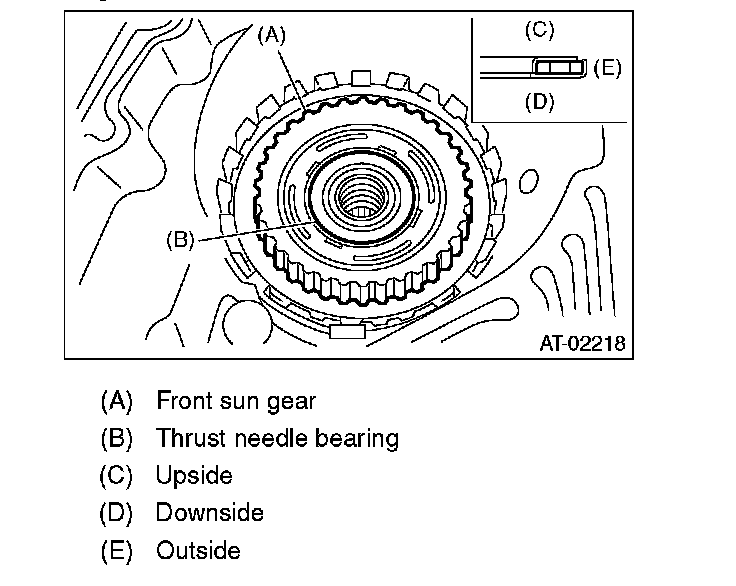 (A)

(C)

(E)

(D)

(B)

AT-02218

(A) Front sun gear

(B) Thrust needle bearing

(C) Upside

(D) Downside

(E) Outside